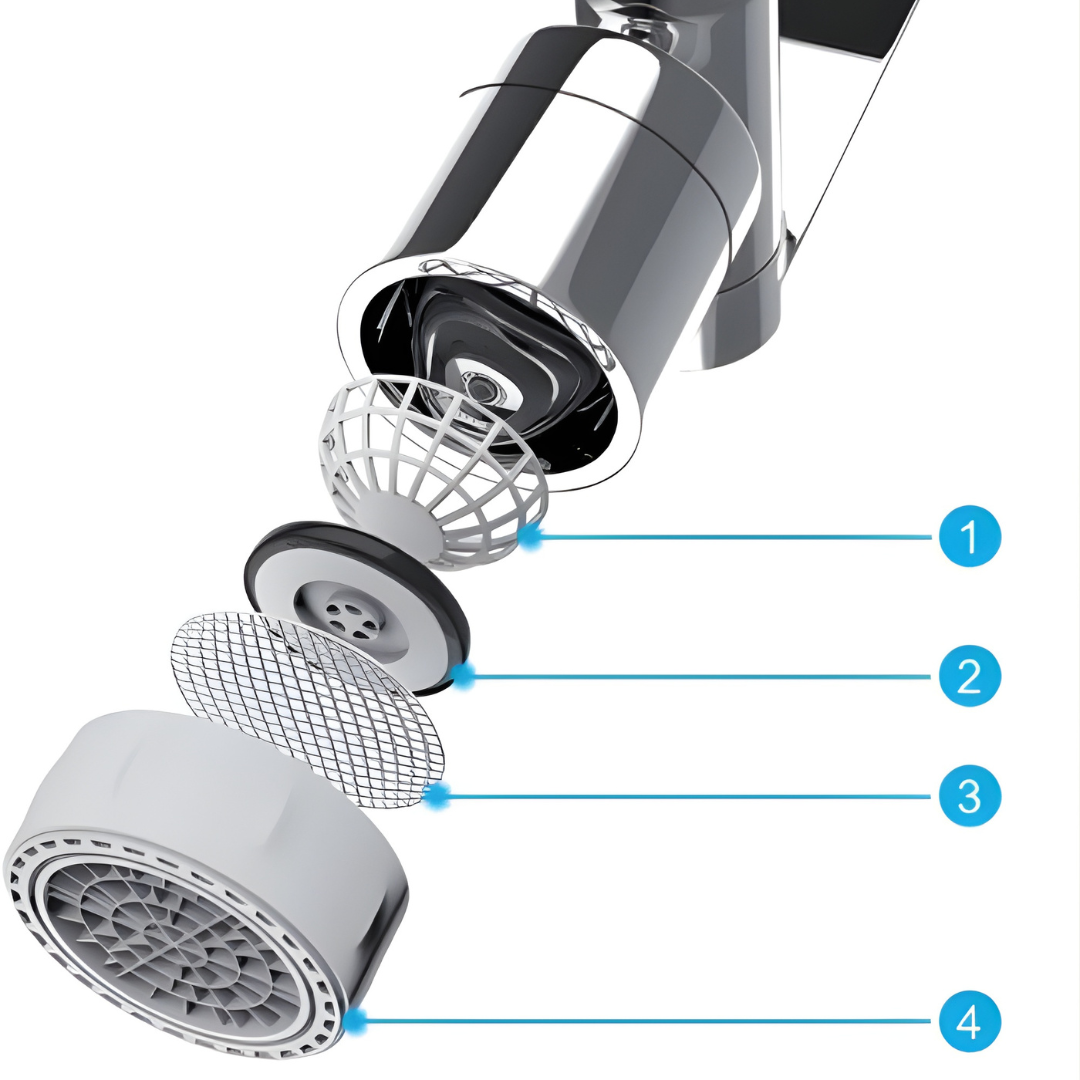 1
2
3
4